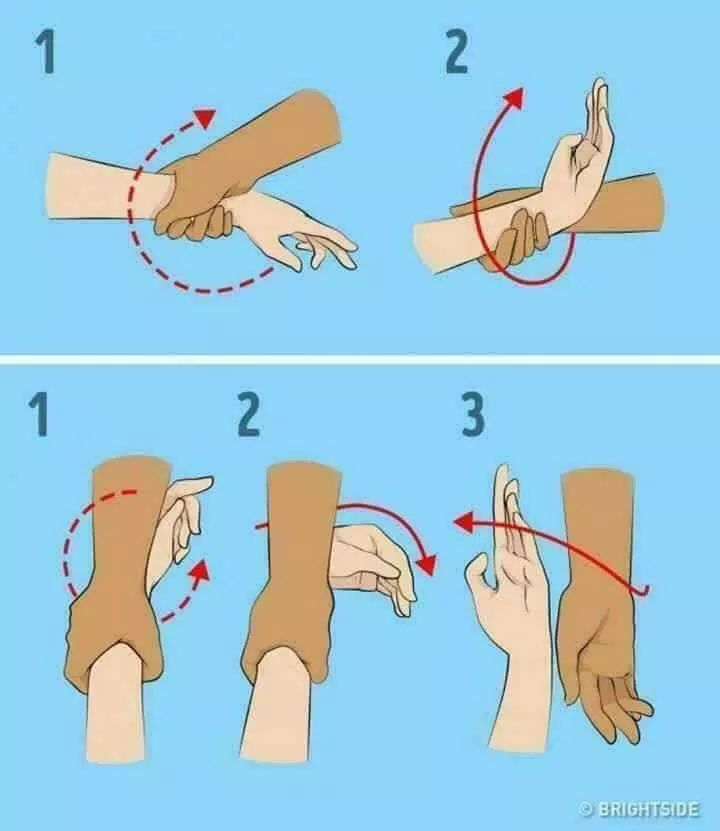 1
2

1
2
3

© BRIGHTSIDE